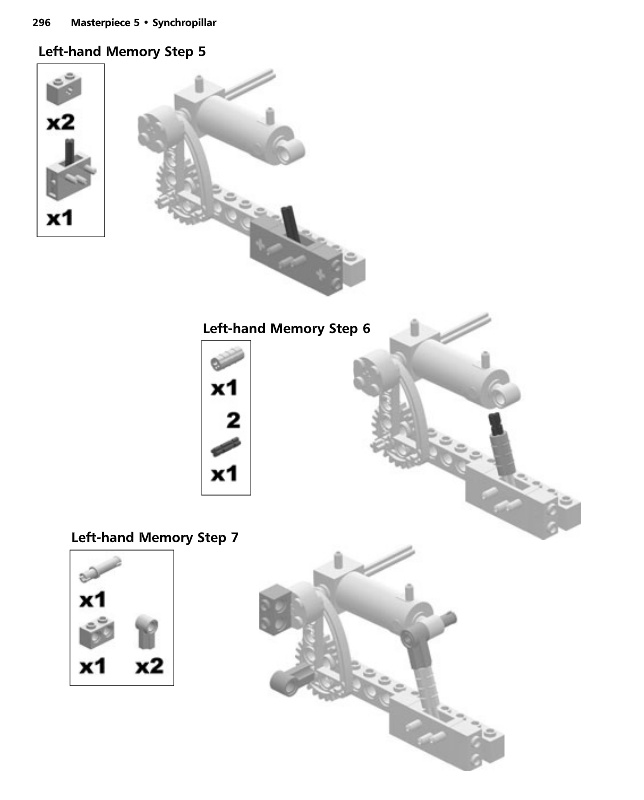 296 Masterpiece 5 • Synchropillar

Left-hand Memory Step 5

x2

x1

Left-hand Memory Step 6

x1

2

x1

Left-hand Memory Step 7

x1

x1 x2