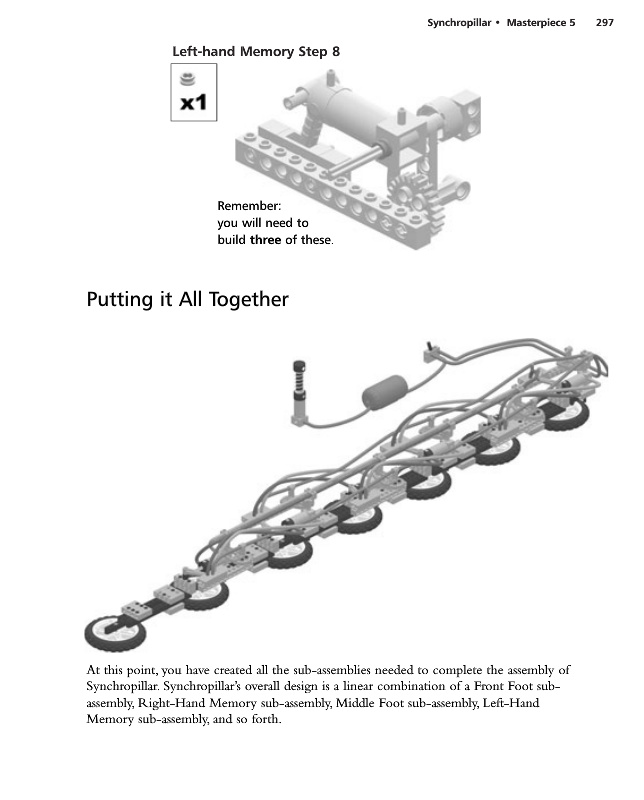 Synchropillar • Masterpiece 5 297

Left-hand Memory Step 8

x1

Remember: you will need to build three of these.

Putting it All Together

At this point, you have created all the sub-assemblies needed to complete the assembly of Synchropillar. Synchropillar's overall design is a linear combination of a Front Foot sub-assembly, Right-Hand Memory sub-assembly, Middle Foot sub-assembly, Left-Hand Memory sub-assembly, and so forth.