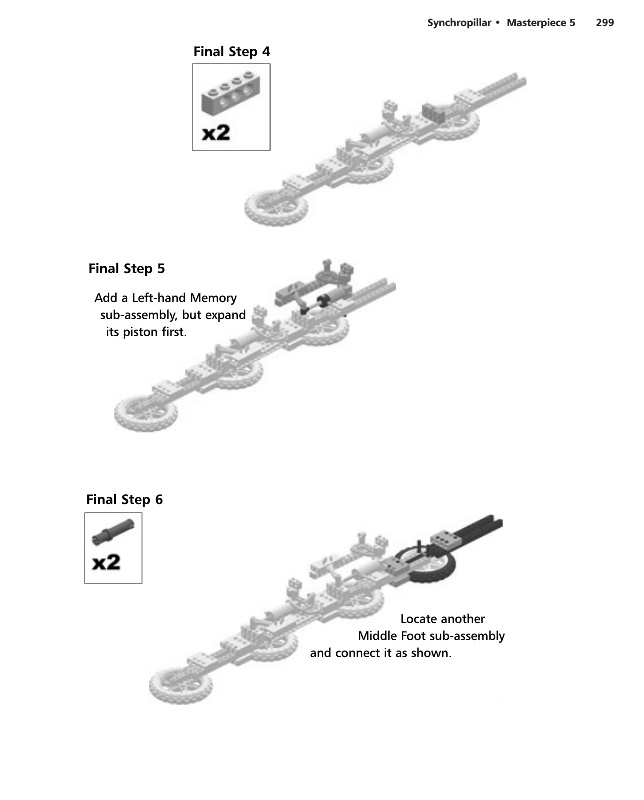 Synchropillar • Masterpiece 5 299

Final Step 4

x2

Final Step 5

Add a Left-hand Memory sub-assembly, but expand its piston first.

Final Step 6

x2

Locate another Middle Foot sub-assembly and connect it as shown.