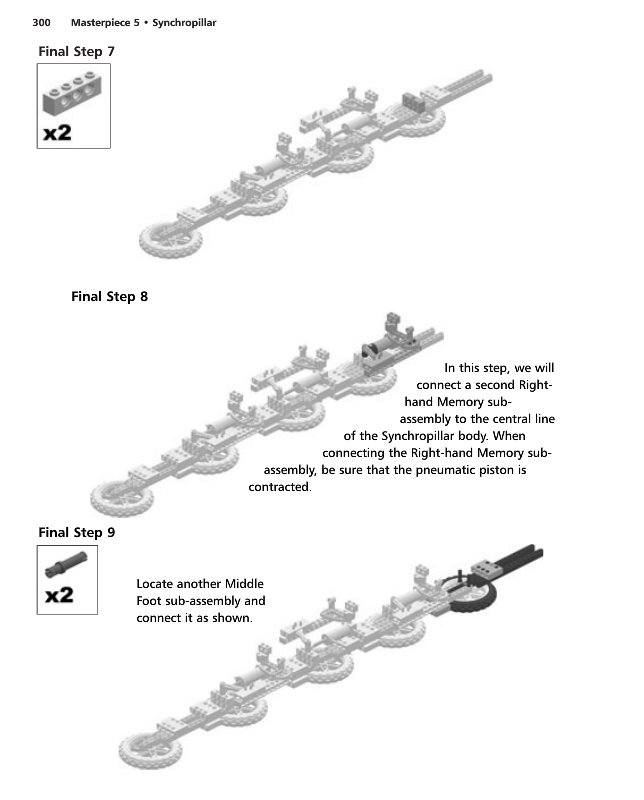 300 Masterpiece 5 • Synchropillar

Final Step 7

x2

Final Step 8

In this step, we will connect a second Right-hand Memory sub-assembly to the central line of the Synchropillar body. When connecting the Right-hand Memory sub-assembly, be sure that the pneumatic piston is contracted.

Final Step 9

x2

Locate another Middle Foot sub-assembly and connect it as shown.