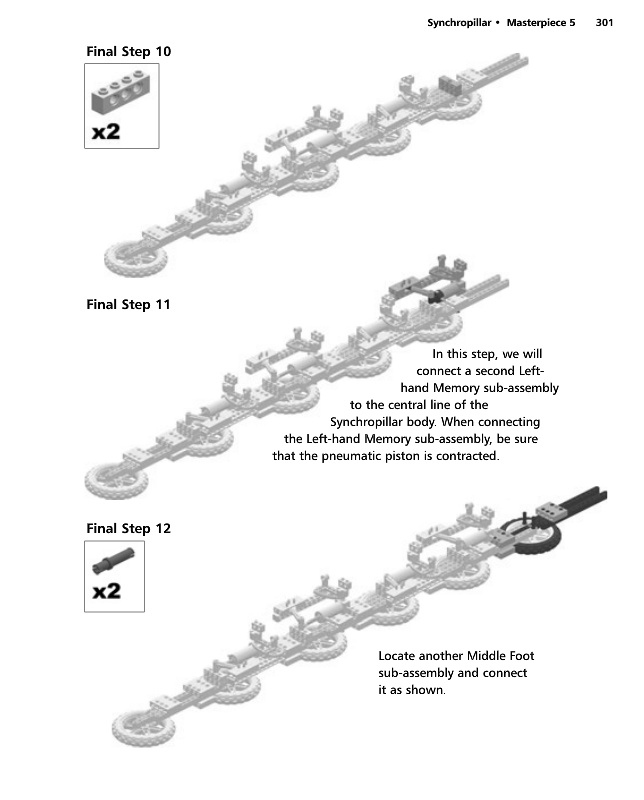 Synchropillar • Masterpiece 5 301

Final Step 10

x2

Final Step 11

In this step, we will connect a second Left-hand Memory sub-assembly to the central line of the Synchropillar body. When connecting the Left-hand Memory sub-assembly, be sure that the pneumatic piston is contracted.

Final Step 12

x2

Locate another Middle Foot sub-assembly and connect it as shown.