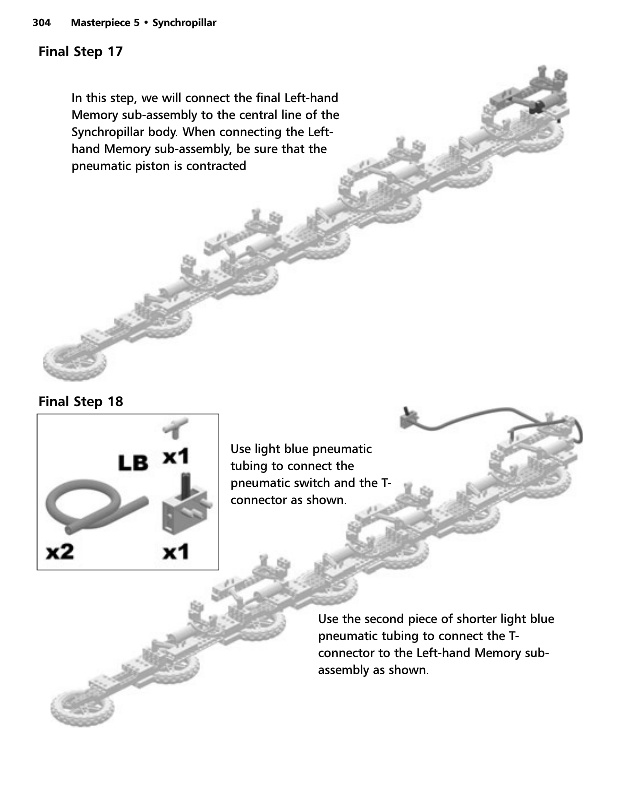 304 Masterpiece 5 • Synchropillar

Final Step 17

In this step, we will connect the final Left-hand Memory sub-assembly to the central line of the Synchropillar body. When connecting the Left-hand Memory sub-assembly, be sure that the pneumatic piston is contracted

Final Step 18

LB x1

x2 x1

Use light blue pneumatic tubing to connect the pneumatic switch and the T-connector as shown.

Use the second piece of shorter light blue pneumatic tubing to connect the T-connector to the Left-hand Memory sub-assembly as shown.