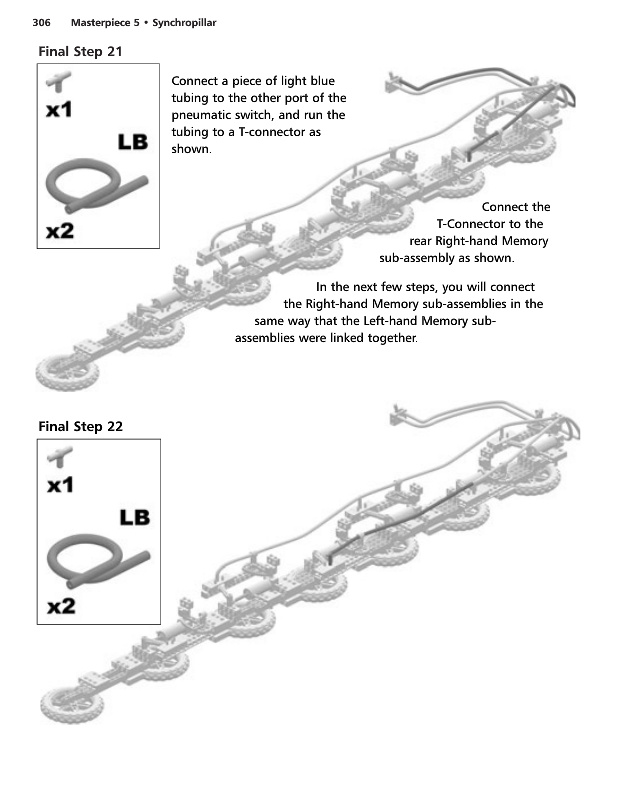 306 Masterpiece 5 • Synchropillar

Final Step 21

x1

LB

x2

Connect a piece of light blue tubing to the other port of the pneumatic switch, and run the tubing to a T-connector as shown.

Connect the T-Connector to the rear Right-hand Memory sub-assembly as shown.

In the next few steps, you will connect the Right-hand Memory sub-assemblies in the same way that the Left-hand Memory sub-assemblies were linked together.

Final Step 22

x1

LB

x2