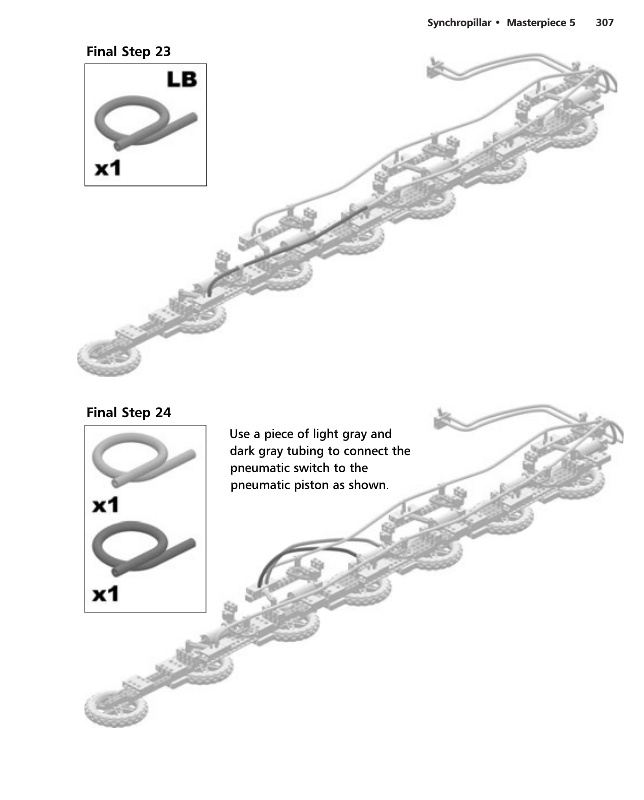 Synchropillar • Masterpiece 5 307

Final Step 23

LB

x1

Final Step 24

x1

x1

Use a piece of light gray and dark gray tubing to connect the pneumatic switch to the pneumatic piston as shown.