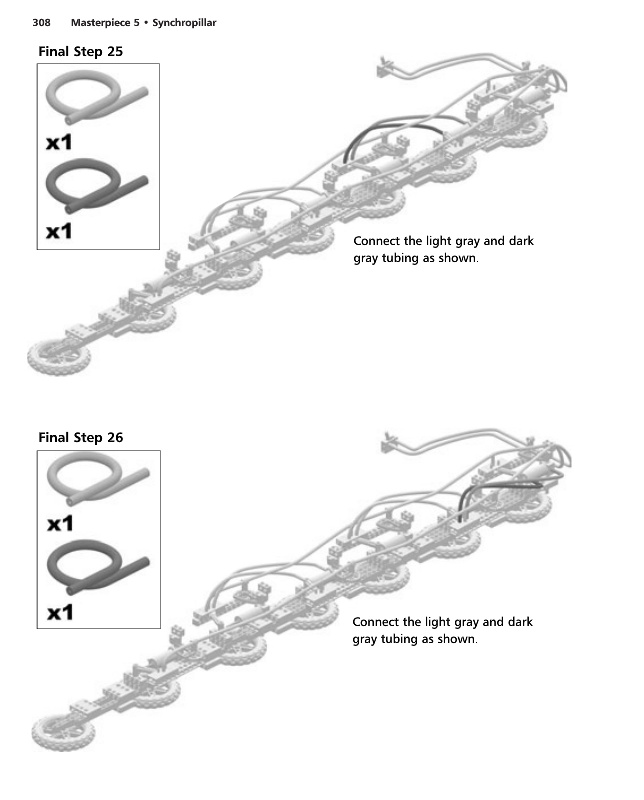 308 Masterpiece 5 • Synchropillar

Final Step 25

x1

x1

Connect the light gray and dark gray tubing as shown.

Final Step 26

x1

x1

Connect the light gray and dark gray tubing as shown.