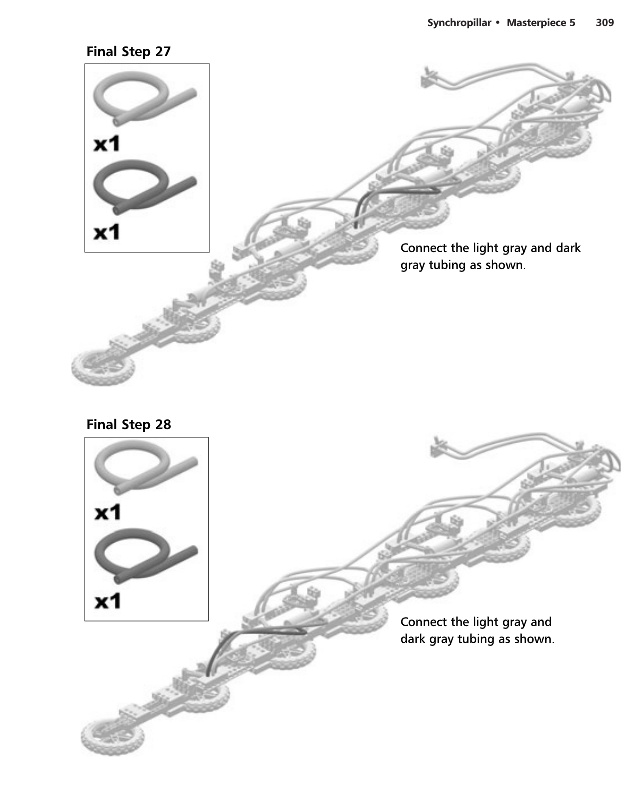 Synchropillar • Masterpiece 5 309

Final Step 27

x1

x1

Connect the light gray and dark gray tubing as shown.

Final Step 28

x1

x1

Connect the light gray and dark gray tubing as shown.