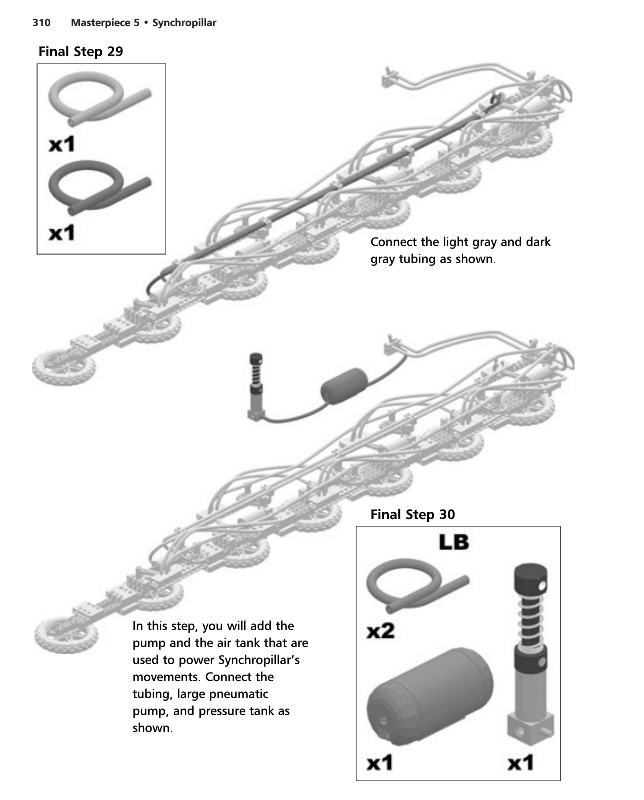 310 Masterpiece 5 • Synchropillar

Final Step 29

x1

x1

Connect the light gray and dark gray tubing as shown.

Final Step 30

LB

x2

x1

x1

In this step, you will add the pump and the air tank that are used to power Synchropillar's movements. Connect the tubing, large pneumatic pump, and pressure tank as shown.