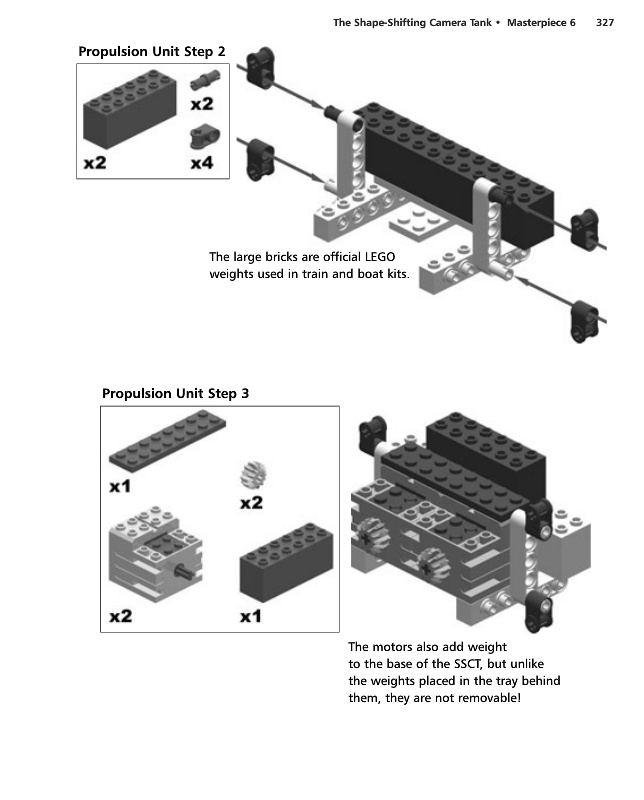 The Shape-Shifting Camera Tank • Masterpiece 6 327

Propulsion Unit Step 2

x2

x2

x4

The large bricks are official LEGO weights used in train and boat kits.

Propulsion Unit Step 3

x1

x2

x2

x1

The motors also add weight to the base of the SSCT, but unlike the weights placed in the tray behind them, they are not removable!