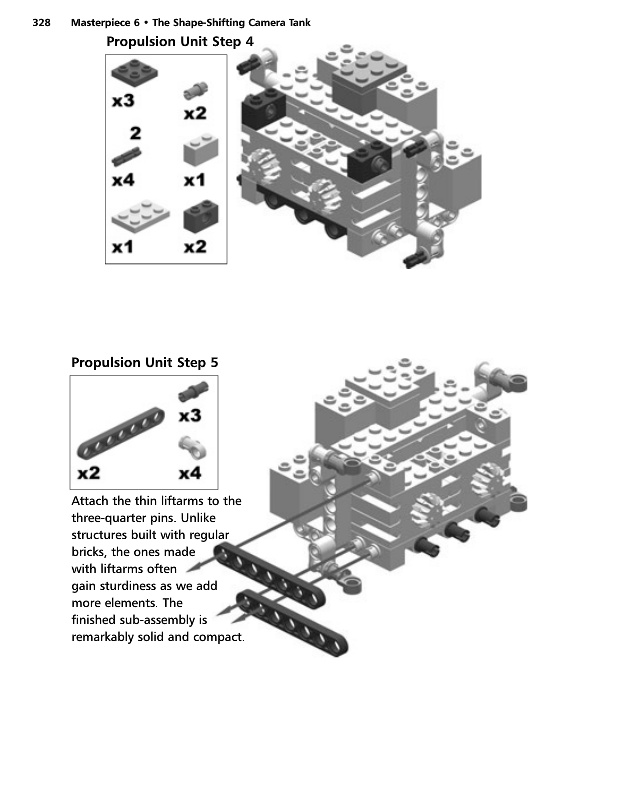 328 Masterpiece 6 • The Shape-Shifting Camera Tank

Propulsion Unit Step 4

x3
x2
2
x4
x1
x1
x2

Propulsion Unit Step 5

x3
x2
x4

Attach the thin liftarms to the three-quarter pins. Unlike structures built with regular bricks, the ones made with liftarms often gain sturdiness as we add more elements. The finished sub-assembly is remarkably solid and compact.