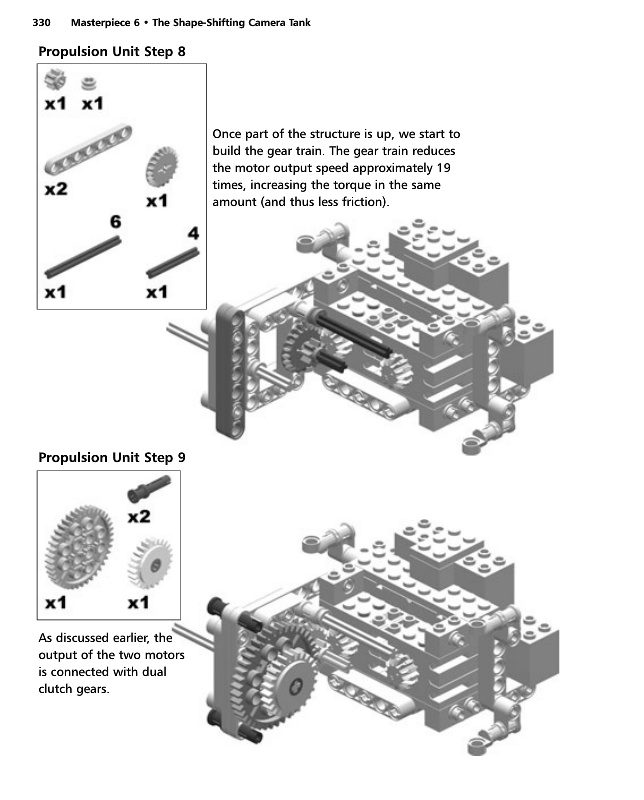 330 Masterpiece 6 • The Shape-Shifting Camera Tank

Propulsion Unit Step 8

x1 x1

x2

x1

6

4

x1

x1

Once part of the structure is up, we start to build the gear train. The gear train reduces the motor output speed approximately 19 times, increasing the torque in the same amount (and thus less friction).

Propulsion Unit Step 9

x2

x1

x1

As discussed earlier, the output of the two motors is connected with dual clutch gears.