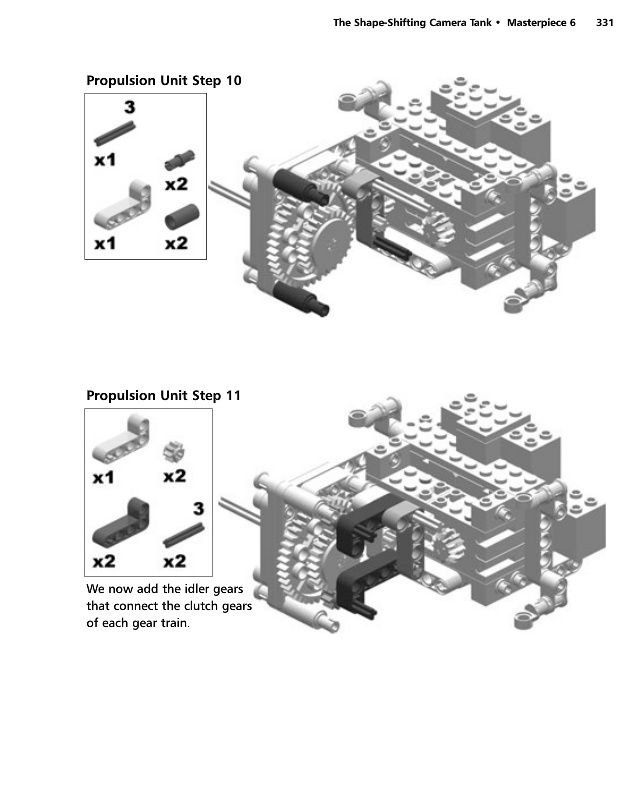 The Shape-Shifting Camera Tank • Masterpiece 6 331

Propulsion Unit Step 10

3

x1

x2

x1

x2

Propulsion Unit Step 11

x1

x2

3

x2

x2

We now add the idler gears that connect the clutch gears of each gear train.