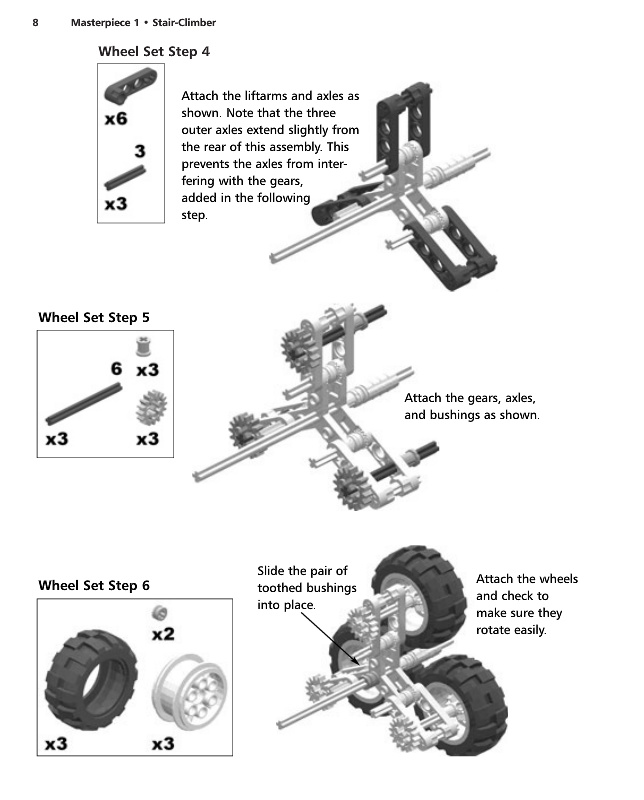 8 Masterpiece 1 • Stair-Climber

Wheel Set Step 4

x6

3

x3

Attach the liftarms and axles as shown. Note that the three outer axles extend slightly from the rear of this assembly. This prevents the axles from interfering with the gears, added in the following step.

Wheel Set Step 5

6 x3

x3 x3

Attach the gears, axles, and bushings as shown.

Wheel Set Step 6

x2

x3 x3

Slide the pair of toothed bushings into place.

Attach the wheels and check to make sure they rotate easily.