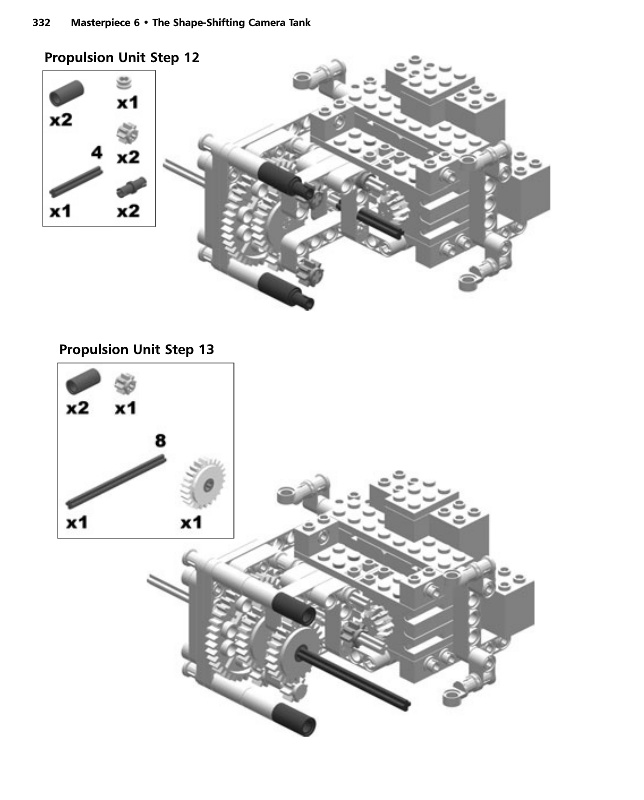 332 Masterpiece 6 • The Shape-Shifting Camera Tank

Propulsion Unit Step 12

x2 x1

4 x2

x1 x2

Propulsion Unit Step 13

x2 x1

8

x1 x1