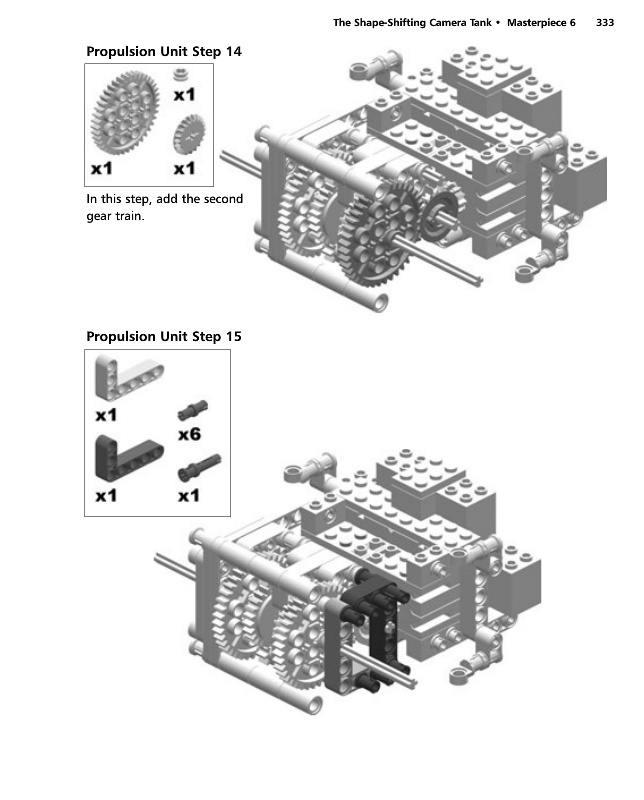 The Shape-Shifting Camera Tank • Masterpiece 6 333

Propulsion Unit Step 14

x1

x1 x1

In this step, add the second gear train.

Propulsion Unit Step 15

x1

x6

x1 x1