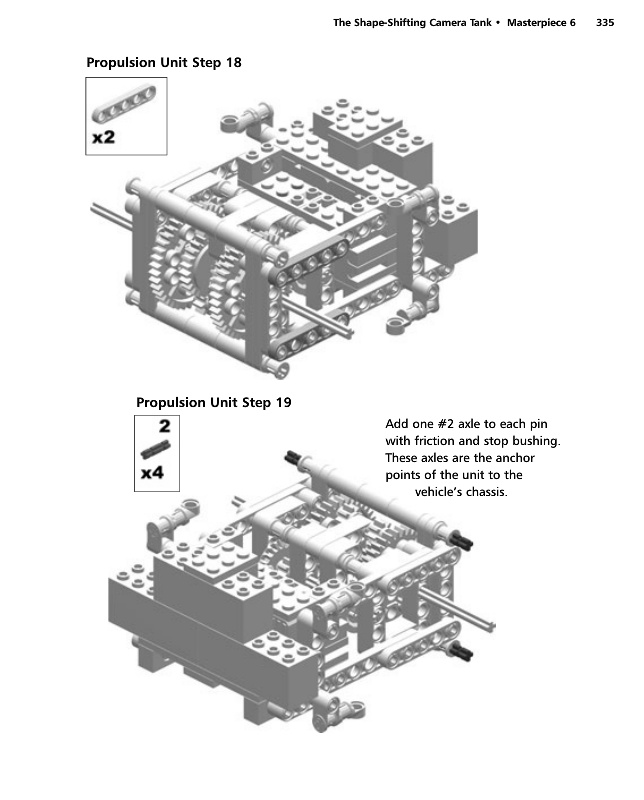 The Shape-Shifting Camera Tank • Masterpiece 6 335

Propulsion Unit Step 18

x2

Propulsion Unit Step 19

2

x4

Add one #2 axle to each pin with friction and stop bushing. These axles are the anchor points of the unit to the vehicle's chassis.