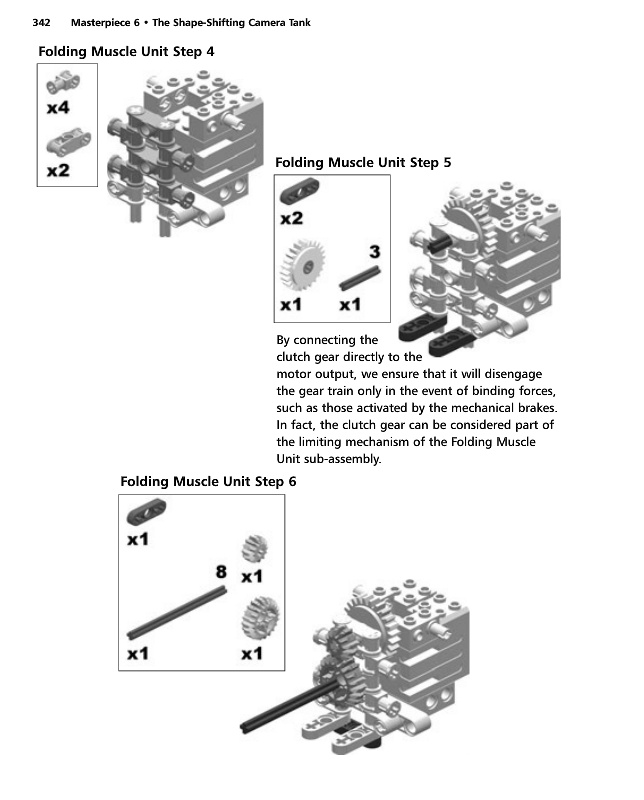 342 Masterpiece 6 • The Shape-Shifting Camera Tank

Folding Muscle Unit Step 4

x4

x2

Folding Muscle Unit Step 5

x2

3

x1 x1

By connecting the clutch gear directly to the motor output, we ensure that it will disengage the gear train only in the event of binding forces, such as those activated by the mechanical brakes. In fact, the clutch gear can be considered part of the limiting mechanism of the Folding Muscle Unit sub-assembly.

Folding Muscle Unit Step 6

x1

8 x1

x1 x1