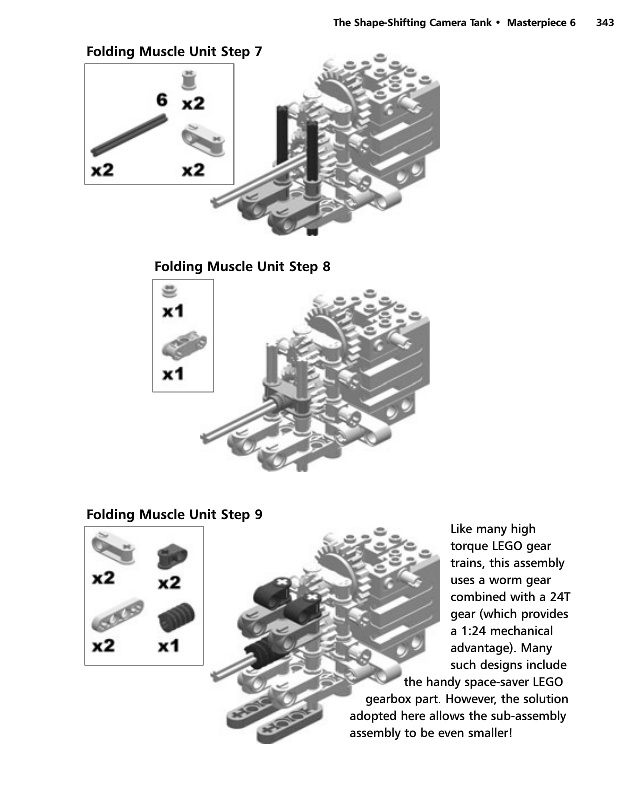 The Shape-Shifting Camera Tank • Masterpiece 6 343

Folding Muscle Unit Step 7

6 x2
x2 x2

Folding Muscle Unit Step 8

x1
x1

Folding Muscle Unit Step 9

x2 x2
x2 x1

Like many high torque LEGO gear trains, this assembly uses a worm gear combined with a 24T gear (which provides a 1:24 mechanical advantage). Many such designs include the handy space-saver LEGO gearbox part. However, the solution adopted here allows the sub-assembly assembly to be even smaller!