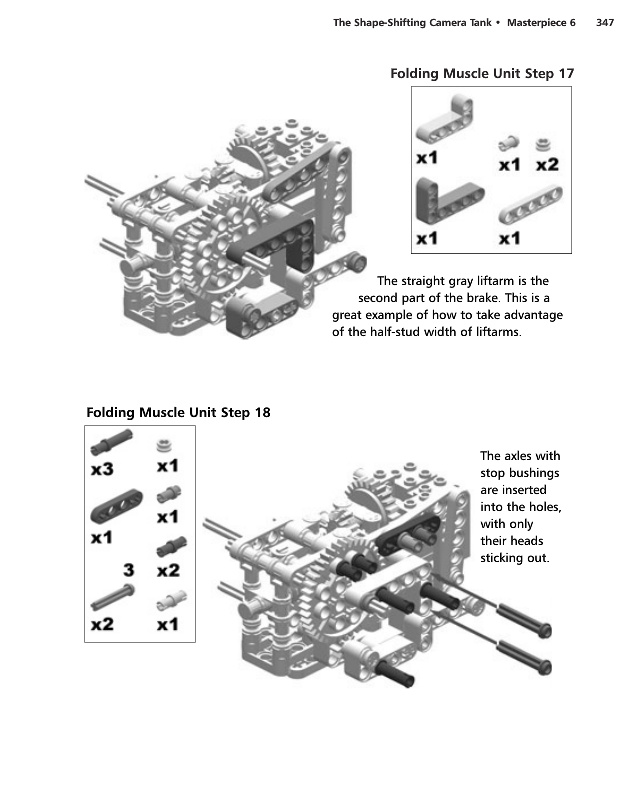 The Shape-Shifting Camera Tank • Masterpiece 6 347

Folding Muscle Unit Step 17

x1 x1 x2

x1 x1

The straight gray liftarm is the second part of the brake. This is a great example of how to take advantage of the half-stud width of liftarms.

Folding Muscle Unit Step 18

x3 x1

x1 x1

3 x2

x2 x1

The axles with stop bushings are inserted into the holes, with only their heads sticking out.