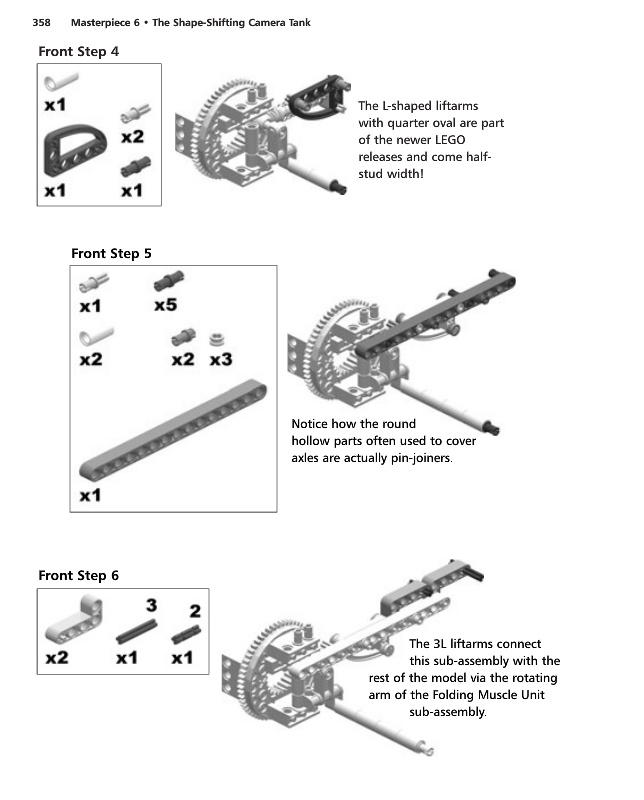 358 Masterpiece 6 • The Shape-Shifting Camera Tank

Front Step 4

x1

x2

x1 x1

The L-shaped liftarms with quarter oval are part of the newer LEGO releases and come half-stud width!

Front Step 5

x1 x5

x2 x2 x3

x1

Notice how the round hollow parts often used to cover axles are actually pin-joiners.

Front Step 6

3 2

x2 x1 x1

The 3L liftarms connect this sub-assembly with the rest of the model via the rotating arm of the Folding Muscle Unit sub-assembly.