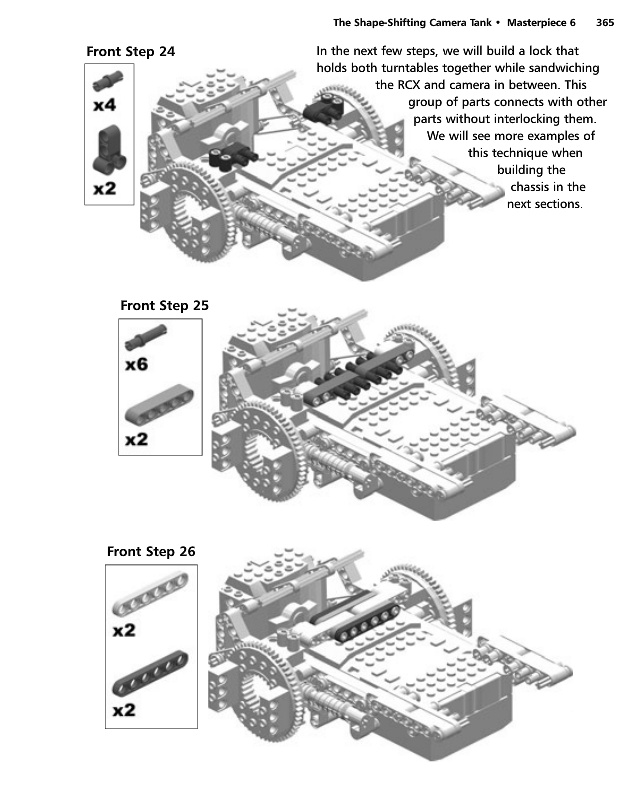 The Shape-Shifting Camera Tank • Masterpiece 6 365

Front Step 24

x4

x2

In the next few steps, we will build a lock that holds both turntables together while sandwiching the RCX and camera in between. This group of parts connects with other parts without interlocking them. We will see more examples of this technique when building the chassis in the next sections.

Front Step 25

x6

x2

Front Step 26

x2

x2