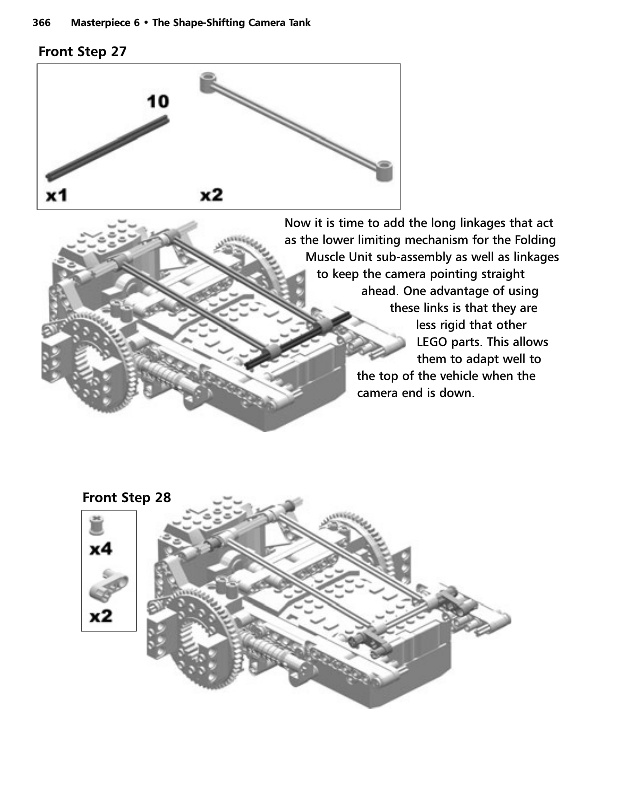 366 Masterpiece 6 • The Shape-Shifting Camera Tank

Front Step 27

10

x1

x2

Now it is time to add the long linkages that act as the lower limiting mechanism for the Folding Muscle Unit sub-assembly as well as linkages to keep the camera pointing straight ahead. One advantage of using these links is that they are less rigid that other LEGO parts. This allows them to adapt well to the top of the vehicle when the camera end is down.

Front Step 28

x4

x2