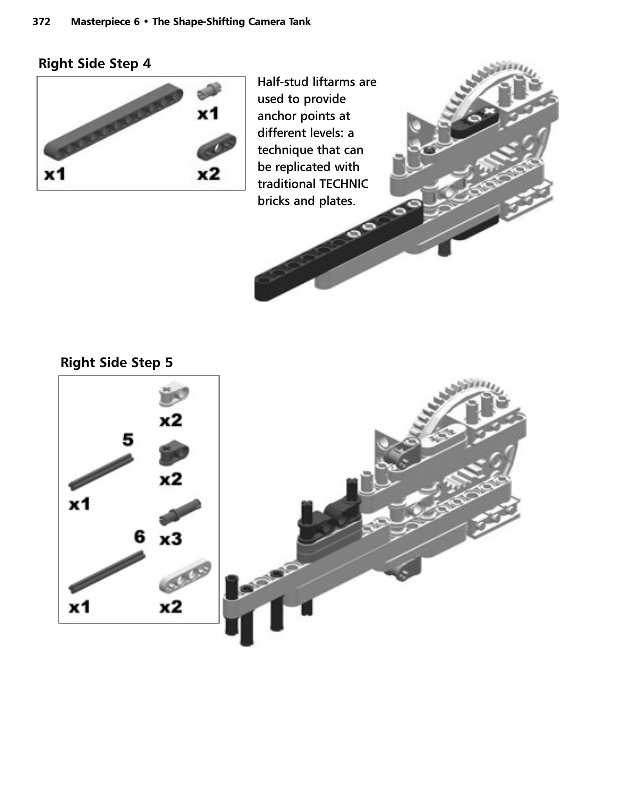 372 Masterpiece 6 • The Shape-Shifting Camera Tank

Right Side Step 4

x1

x1

x2

Half-stud liftarms are used to provide anchor points at different levels: a technique that can be replicated with traditional TECHNIC bricks and plates.

Right Side Step 5

x2

5

x2

x1

6 x3

x1 x2