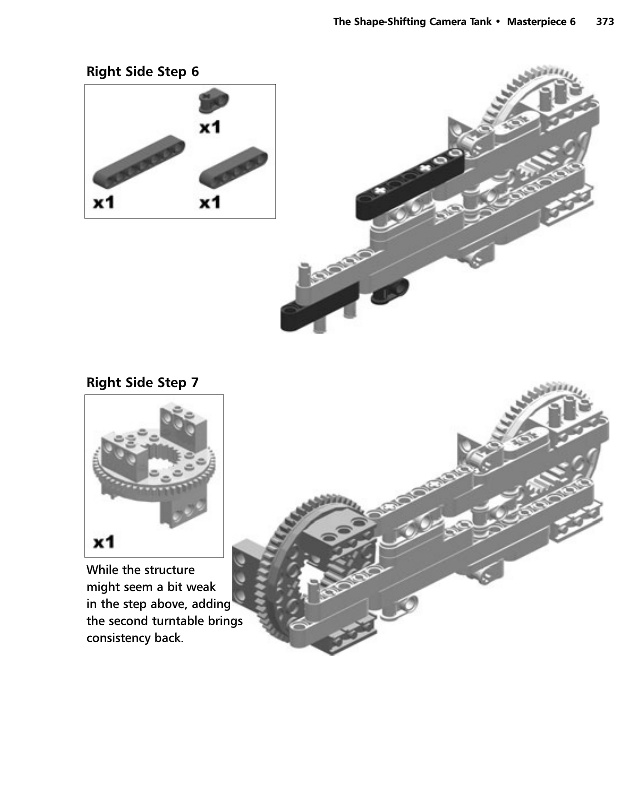 The Shape-Shifting Camera Tank • Masterpiece 6 373

Right Side Step 6

x1

x1

x1

Right Side Step 7

x1

While the structure might seem a bit weak in the step above, adding the second turntable brings consistency back.