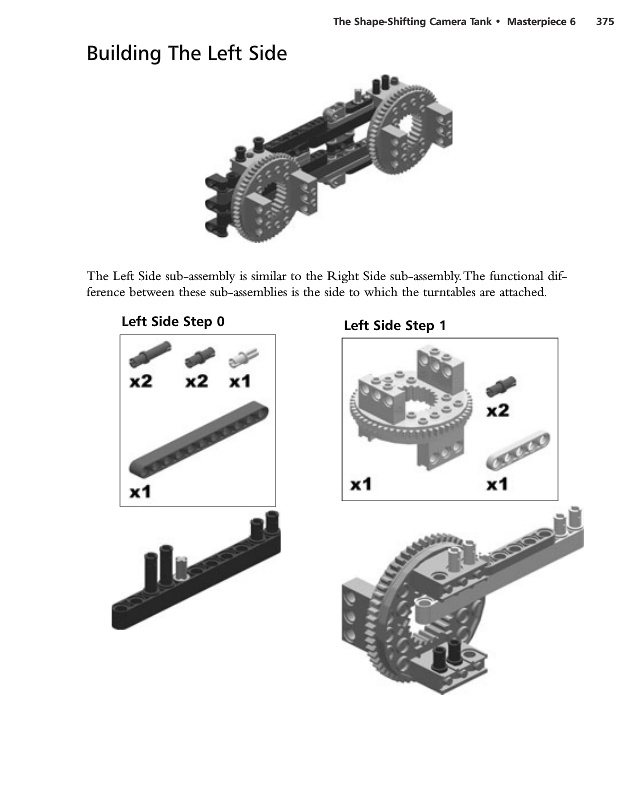 The Shape-Shifting Camera Tank • Masterpiece 6 375

Building The Left Side

The Left Side sub-assembly is similar to the Right Side sub-assembly. The functional difference between these sub-assemblies is the side to which the turntables are attached.

Left Side Step 0

x2 x2 x1

x1

Left Side Step 1

x2

x1 x1