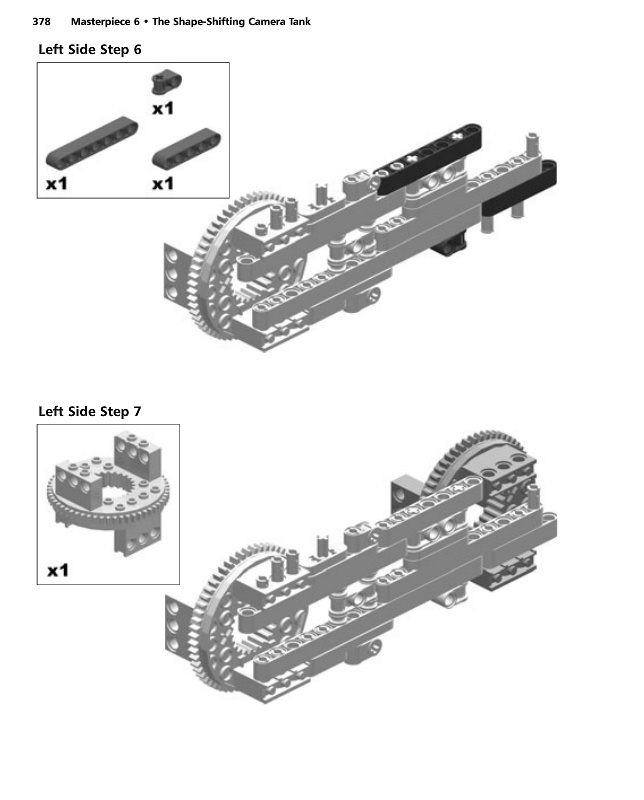 378 Masterpiece 6 • The Shape-Shifting Camera Tank

Left Side Step 6

x1

x1

x1

Left Side Step 7

x1