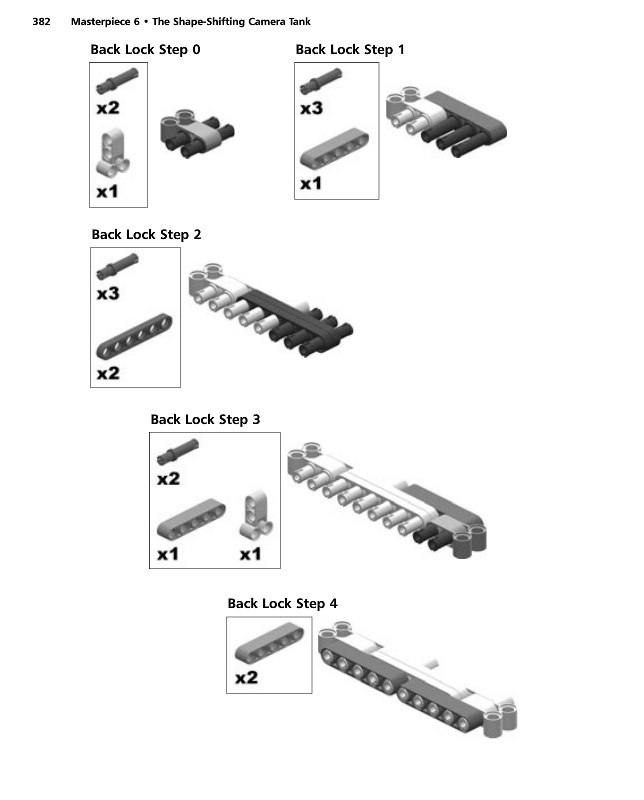 382 Masterpiece 6 • The Shape-Shifting Camera Tank

Back Lock Step 0

x2

x1

Back Lock Step 1

x3

x1

Back Lock Step 2

x3

x2

Back Lock Step 3

x2

x1

x1

Back Lock Step 4

x2