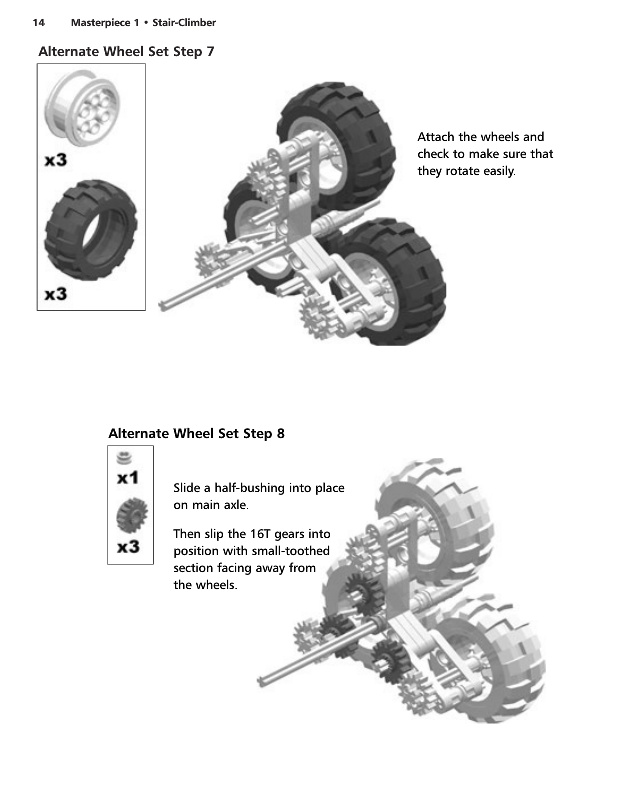 14 Masterpiece 1 • Stair-Climber

Alternate Wheel Set Step 7

x3

x3

Attach the wheels and check to make sure that they rotate easily.

Alternate Wheel Set Step 8

x1

x3

Slide a half-bushing into place on main axle.

Then slip the 16T gears into position with small-toothed section facing away from the wheels.