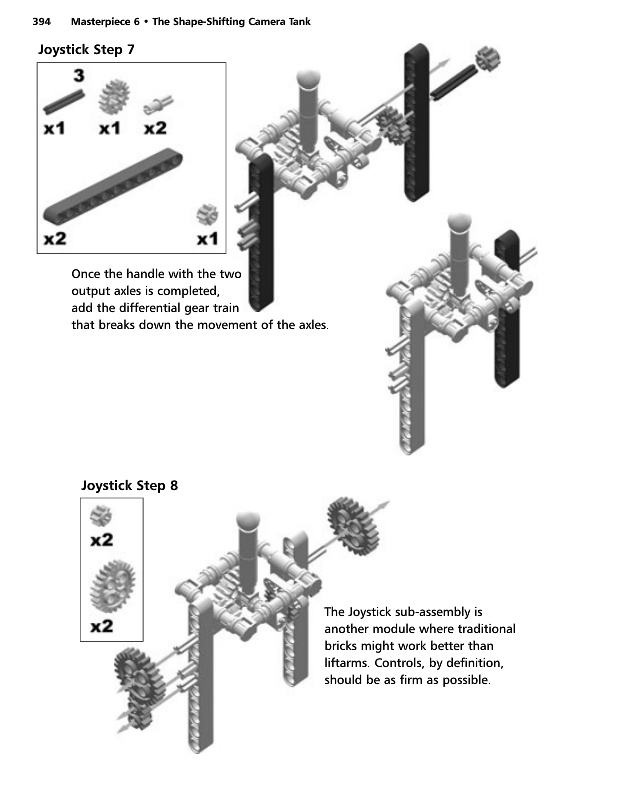 394 Masterpiece 6 • The Shape-Shifting Camera Tank

Joystick Step 7

3

x1 x1 x2

x2 x1

Once the handle with the two output axles is completed, add the differential gear train that breaks down the movement of the axles.

Joystick Step 8

x2

x2

The Joystick sub-assembly is another module where traditional bricks might work better than liftarms. Controls, by definition, should be as firm as possible.