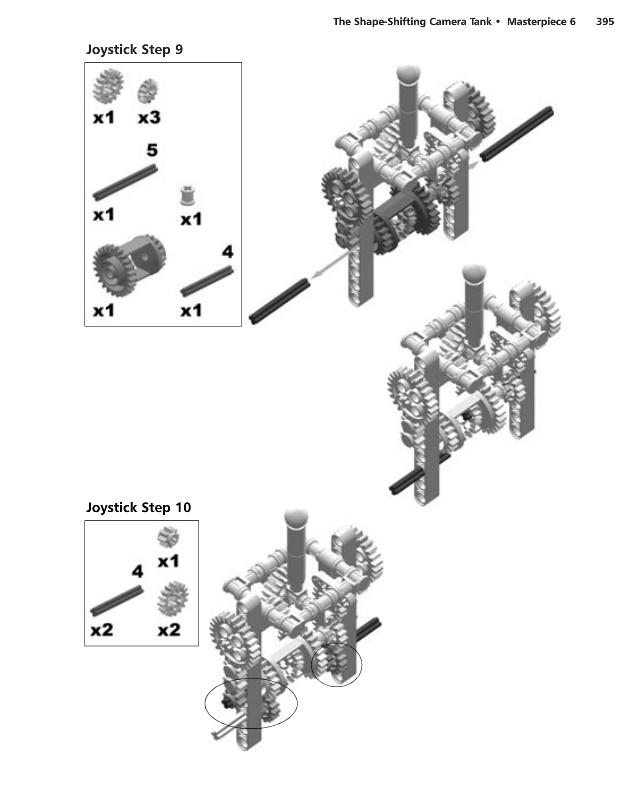 The Shape-Shifting Camera Tank • Masterpiece 6 395

Joystick Step 9

x1 x3

5

x1 x1

4

x1 x1

Joystick Step 10

x1

4

x2 x2