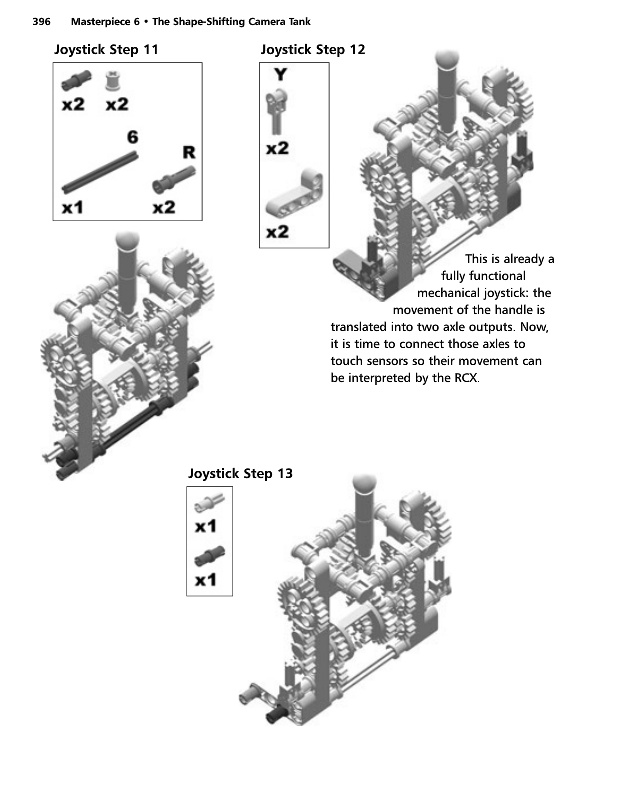 396 Masterpiece 6 • The Shape-Shifting Camera Tank

Joystick Step 11

x2 x2

6

R

x1 x2

Joystick Step 12

Y

x2

x2

This is already a fully functional mechanical joystick: the movement of the handle is translated into two axle outputs. Now, it is time to connect those axles to touch sensors so their movement can be interpreted by the RCX.

Joystick Step 13

x1

x1