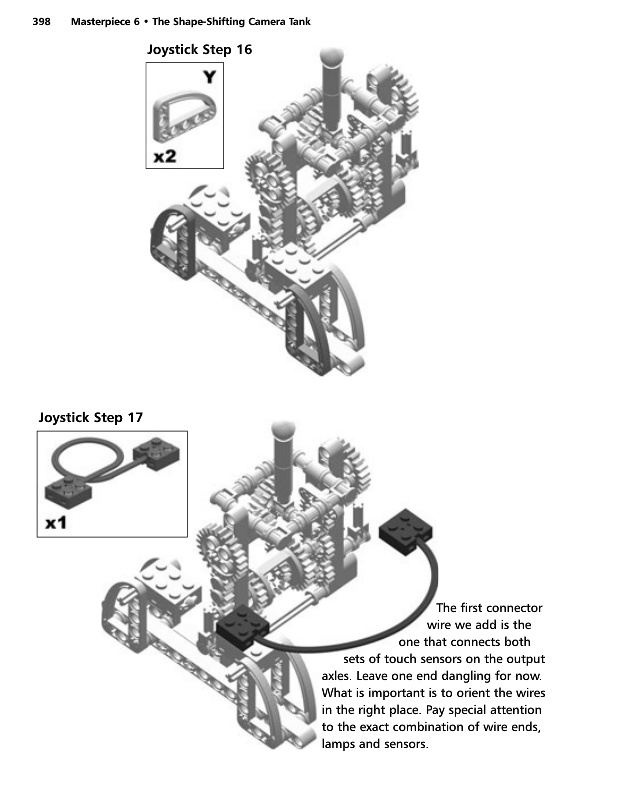 398 Masterpiece 6 • The Shape-Shifting Camera Tank

Joystick Step 16

Y

x2

Joystick Step 17

x1

The first connector wire we add is the one that connects both sets of touch sensors on the output axles. Leave one end dangling for now. What is important is to orient the wires in the right place. Pay special attention to the exact combination of wire ends, lamps and sensors.