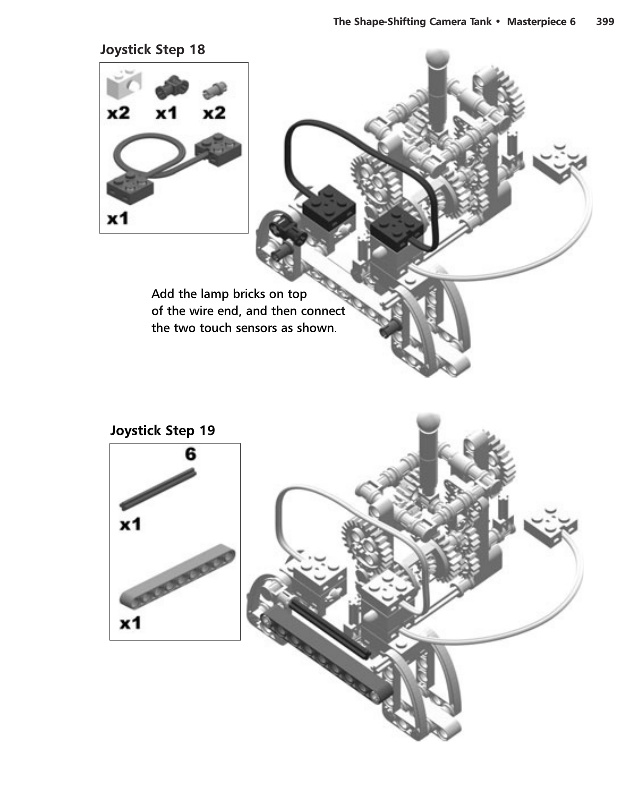 The Shape-Shifting Camera Tank • Masterpiece 6 399

Joystick Step 18

x2 x1 x2

x1

Add the lamp bricks on top of the wire end, and then connect the two touch sensors as shown.

Joystick Step 19

6

x1

x1