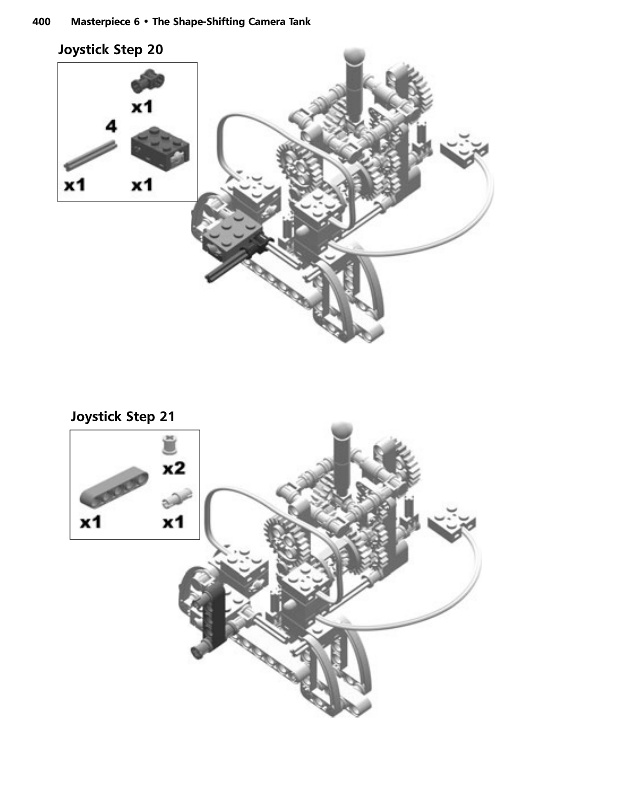 400 Masterpiece 6 • The Shape-Shifting Camera Tank

Joystick Step 20

x1

4

x1 x1

Joystick Step 21

x2

x1 x1