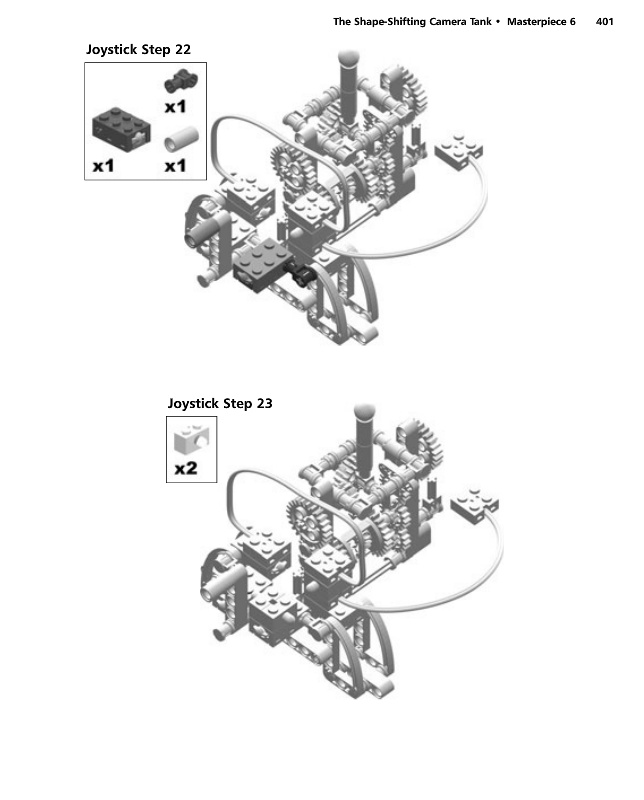 The Shape-Shifting Camera Tank • Masterpiece 6 401

Joystick Step 22

x1

x1 x1

Joystick Step 23

x2