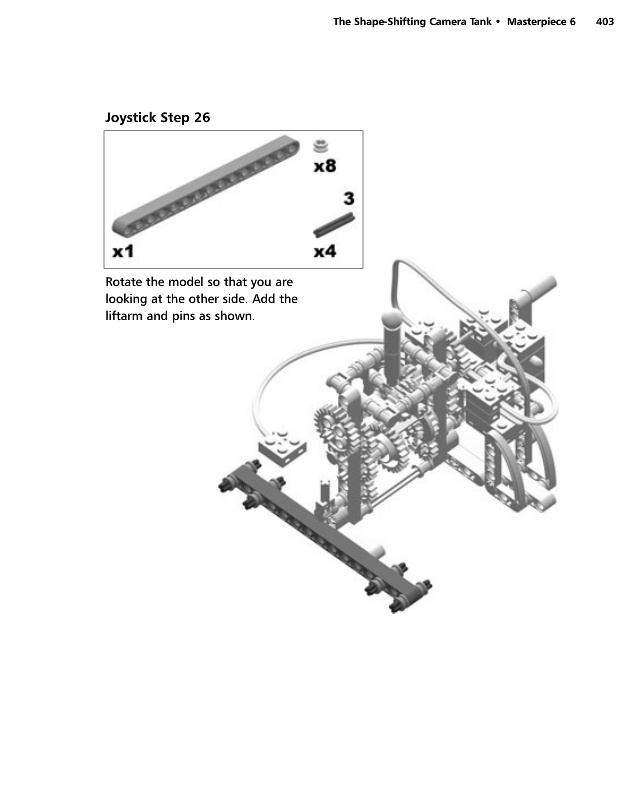 The Shape-Shifting Camera Tank • Masterpiece 6 403

Joystick Step 26

x8

3

x1

x4

Rotate the model so that you are looking at the other side. Add the liftarm and pins as shown.