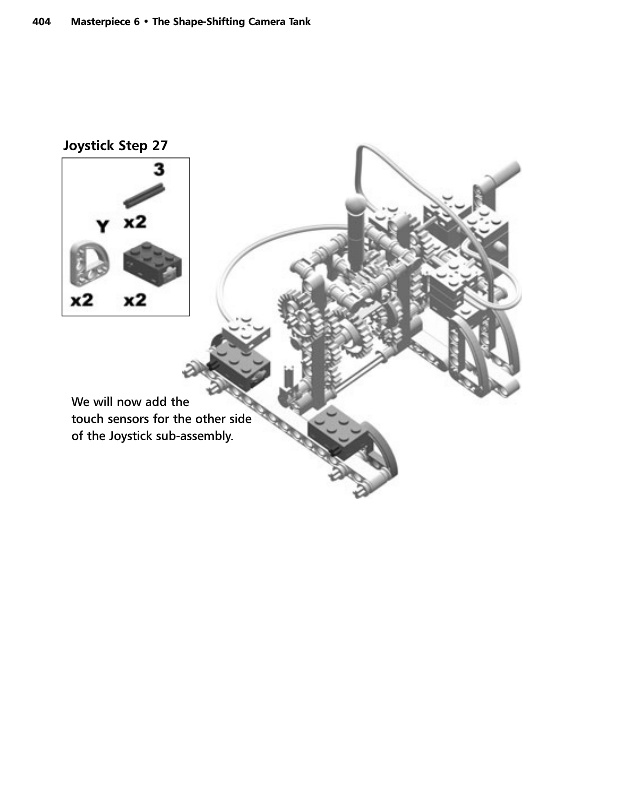 404 Masterpiece 6 • The Shape-Shifting Camera Tank

Joystick Step 27

3

Y x2

x2 x2

We will now add the touch sensors for the other side of the Joystick sub-assembly.