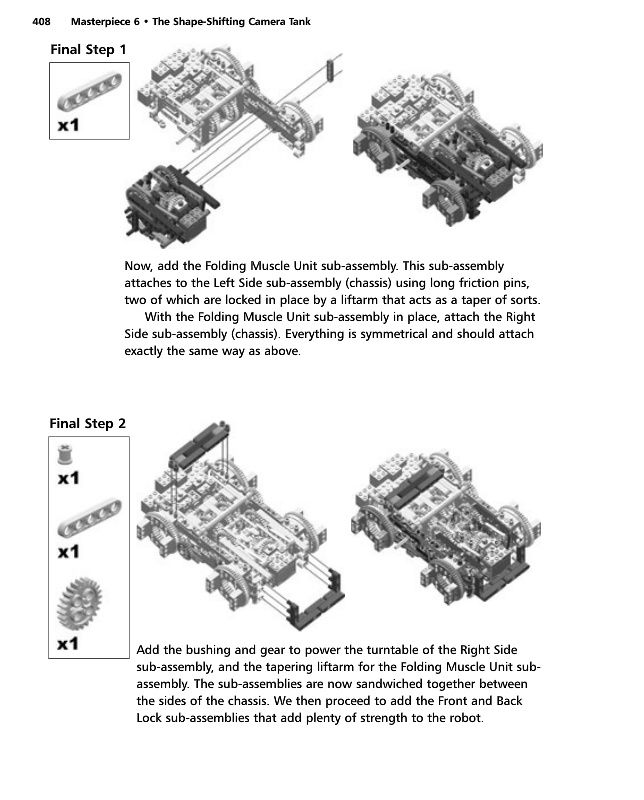 408 Masterpiece 6 • The Shape-Shifting Camera Tank

Final Step 1

x1

Now, add the Folding Muscle Unit sub-assembly. This sub-assembly attaches to the Left Side sub-assembly (chassis) using long friction pins, two of which are locked in place by a liftarm that acts as a taper of sorts.

With the Folding Muscle Unit sub-assembly in place, attach the Right Side sub-assembly (chassis). Everything is symmetrical and should attach exactly the same way as above.

Final Step 2

x1

x1

x1

Add the bushing and gear to power the turntable of the Right Side sub-assembly, and the tapering liftarm for the Folding Muscle Unit sub-assembly. The sub-assemblies are now sandwiched together between the sides of the chassis. We then proceed to add the Front and Back Lock sub-assemblies that add plenty of strength to the robot.