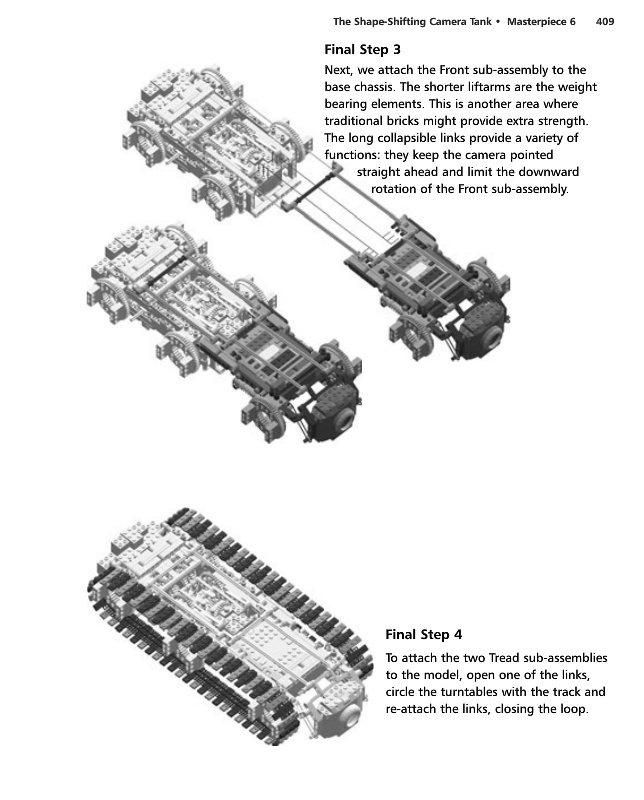 The Shape-Shifting Camera Tank • Masterpiece 6 409

Final Step 3

Next, we attach the Front sub-assembly to the base chassis. The shorter liftarms are the weight bearing elements. This is another area where traditional bricks might provide extra strength. The long collapsible links provide a variety of functions: they keep the camera pointed straight ahead and limit the downward rotation of the Front sub-assembly.

Final Step 4

To attach the two Tread sub-assemblies to the model, open one of the links, circle the turntables with the track and re-attach the links, closing the loop.