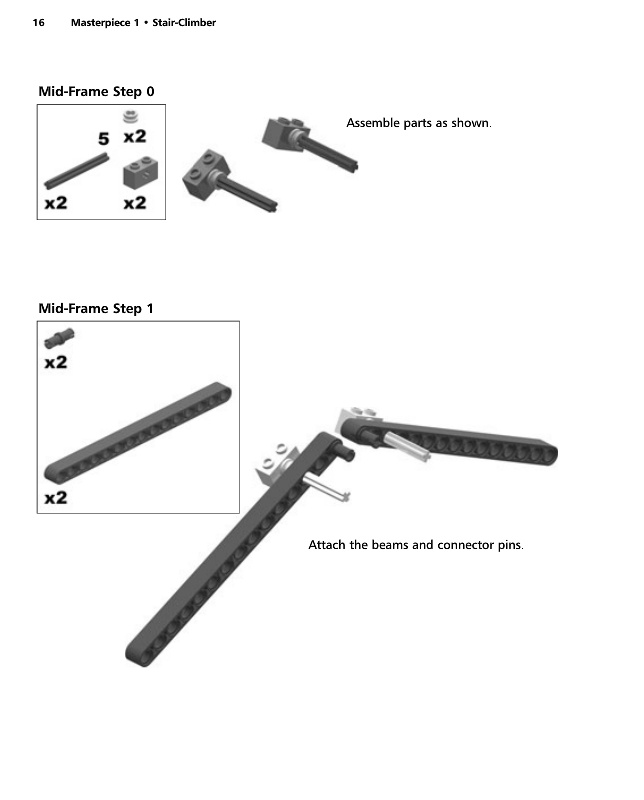 16 Masterpiece 1 • Stair-Climber

Mid-Frame Step 0

5 x2

x2 x2

Assemble parts as shown.

Mid-Frame Step 1

x2

x2

Attach the beams and connector pins.