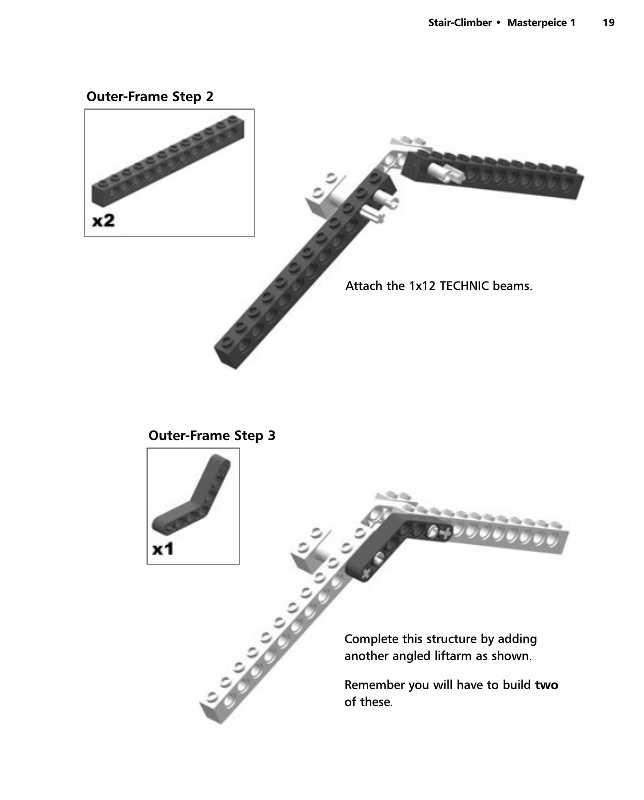 Stair-Climber • Masterpeice 1 19

Outer-Frame Step 2

x2

Attach the 1x12 TECHNIC beams.

Outer-Frame Step 3

x1

Complete this structure by adding another angled liftarm as shown.

Remember you will have to build two of these.