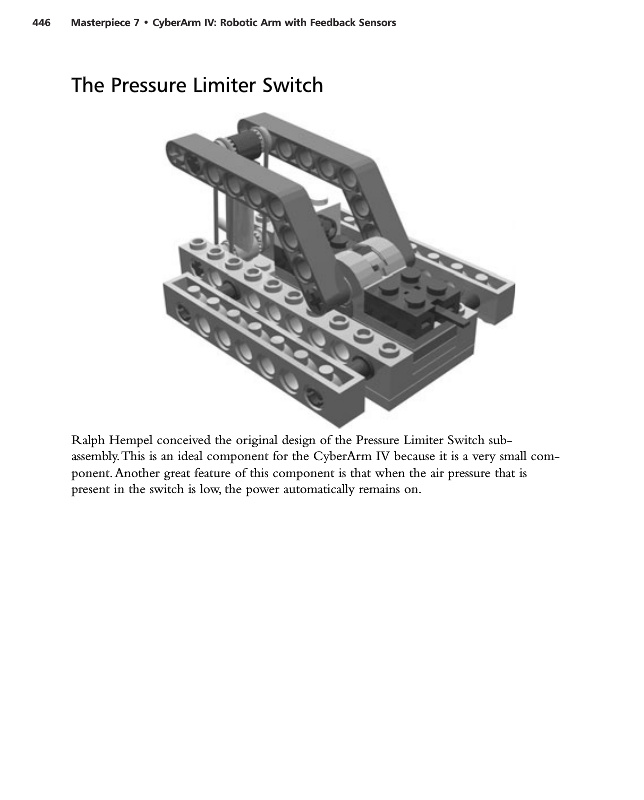 446 Masterpiece 7 • CyberArm IV: Robotic Arm with Feedback Sensors

The Pressure Limiter Switch

Ralph Hempel conceived the original design of the Pressure Limiter Switch subassembly. This is an ideal component for the CyberArm IV because it is a very small component. Another great feature of this component is that when the air pressure that is present in the switch is low, the power automatically remains on.