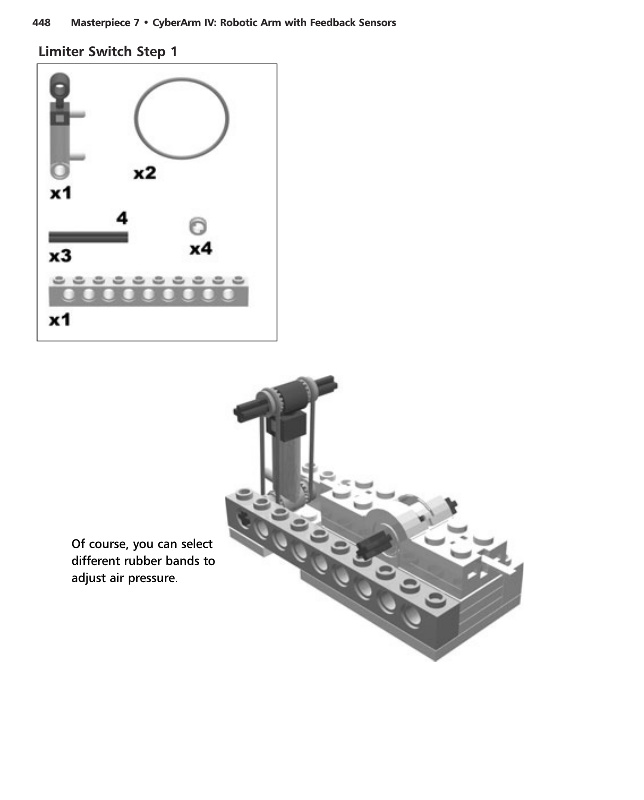 448 Masterpiece 7 • CyberArm IV: Robotic Arm with Feedback Sensors

Limiter Switch Step 1

x1

x2

4

x3

x4

x1

Of course, you can select different rubber bands to adjust air pressure.