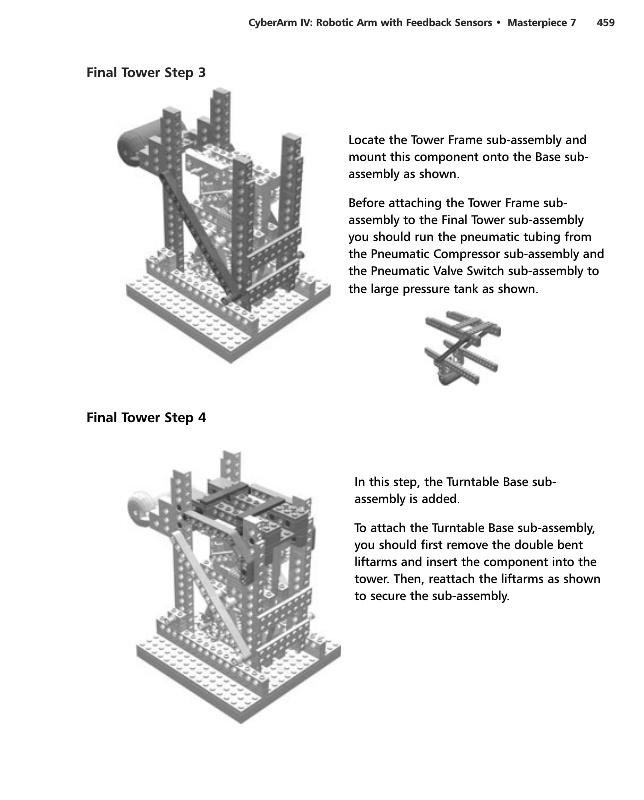 CyberArm IV: Robotic Arm with Feedback Sensors • Masterpiece 7 459

Final Tower Step 3

Locate the Tower Frame sub-assembly and mount this component onto the Base sub-assembly as shown.

Before attaching the Tower Frame sub-assembly to the Final Tower sub-assembly you should run the pneumatic tubing from the Pneumatic Compressor sub-assembly and the Pneumatic Valve Switch sub-assembly to the large pressure tank as shown.

Final Tower Step 4

In this step, the Turntable Base sub-assembly is added.

To attach the Turntable Base sub-assembly, you should first remove the double bent liftarms and insert the component into the tower. Then, reattach the liftarms as shown to secure the sub-assembly.