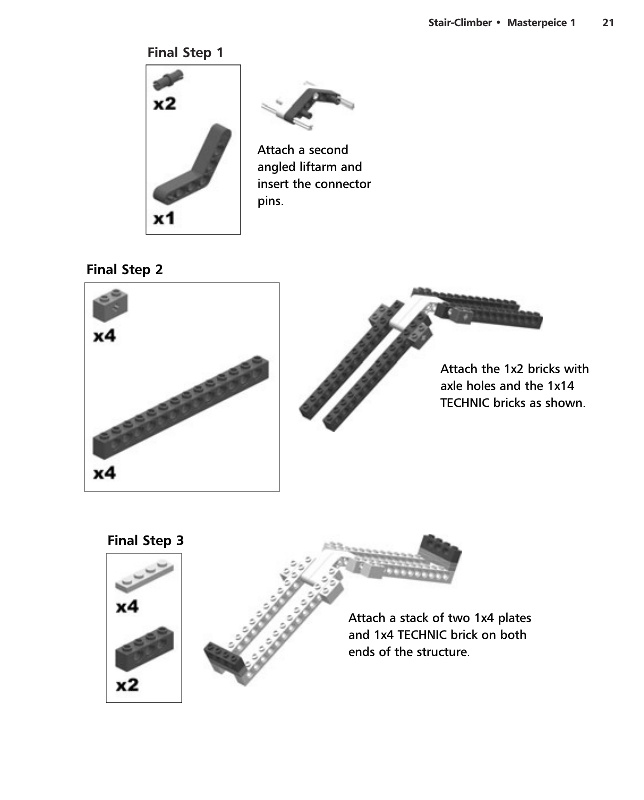 Stair-Climber • Masterpeice 1 21

Final Step 1

x2

x1

Attach a second angled liftarm and insert the connector pins.

Final Step 2

x4

x4

Attach the 1x2 bricks with axle holes and the 1x14 TECHNIC bricks as shown.

Final Step 3

x4

x2

Attach a stack of two 1x4 plates and 1x4 TECHNIC brick on both ends of the structure.