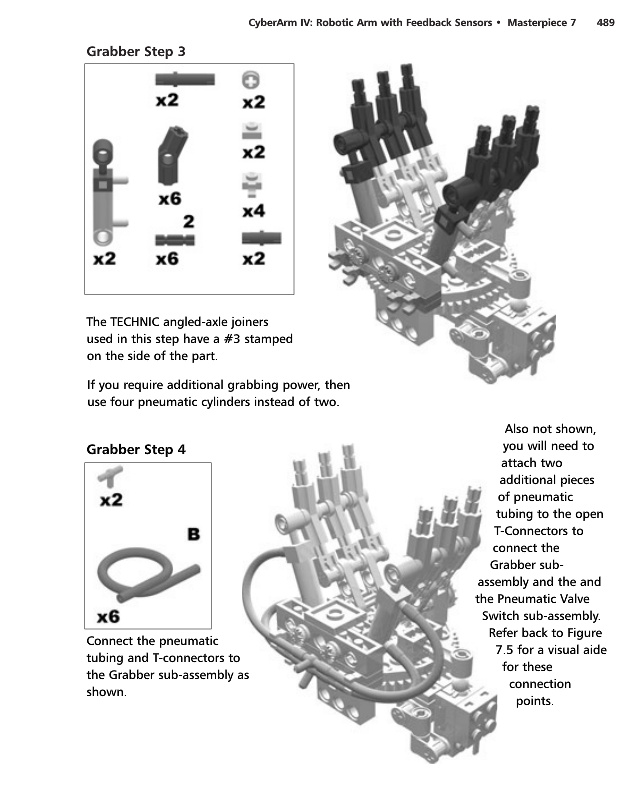 CyberArm IV: Robotic Arm with Feedback Sensors • Masterpiece 7 489

Grabber Step 3

x2 x2

x2

x6 x4

2

x2 x6 x2

The TECHNIC angled-axle joiners used in this step have a #3 stamped on the side of the part.

If you require additional grabbing power, then use four pneumatic cylinders instead of two.

Grabber Step 4

x2

B

x6

Connect the pneumatic tubing and T-connectors to the Grabber sub-assembly as shown.

Also not shown, you will need to attach two additional pieces of pneumatic tubing to the open T-Connectors to connect the Grabber sub-assembly and the and the Pneumatic Valve Switch sub-assembly. Refer back to Figure 7.5 for a visual aide for these connection points.