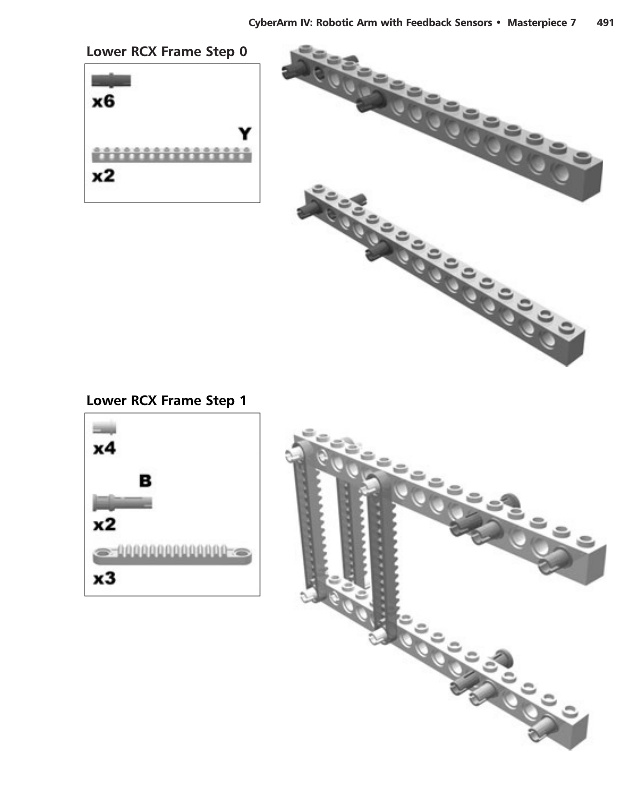 CyberArm IV: Robotic Arm with Feedback Sensors • Masterpiece 7 491

Lower RCX Frame Step 0

x6

Y

x2

Lower RCX Frame Step 1

x4

B

x2

x3